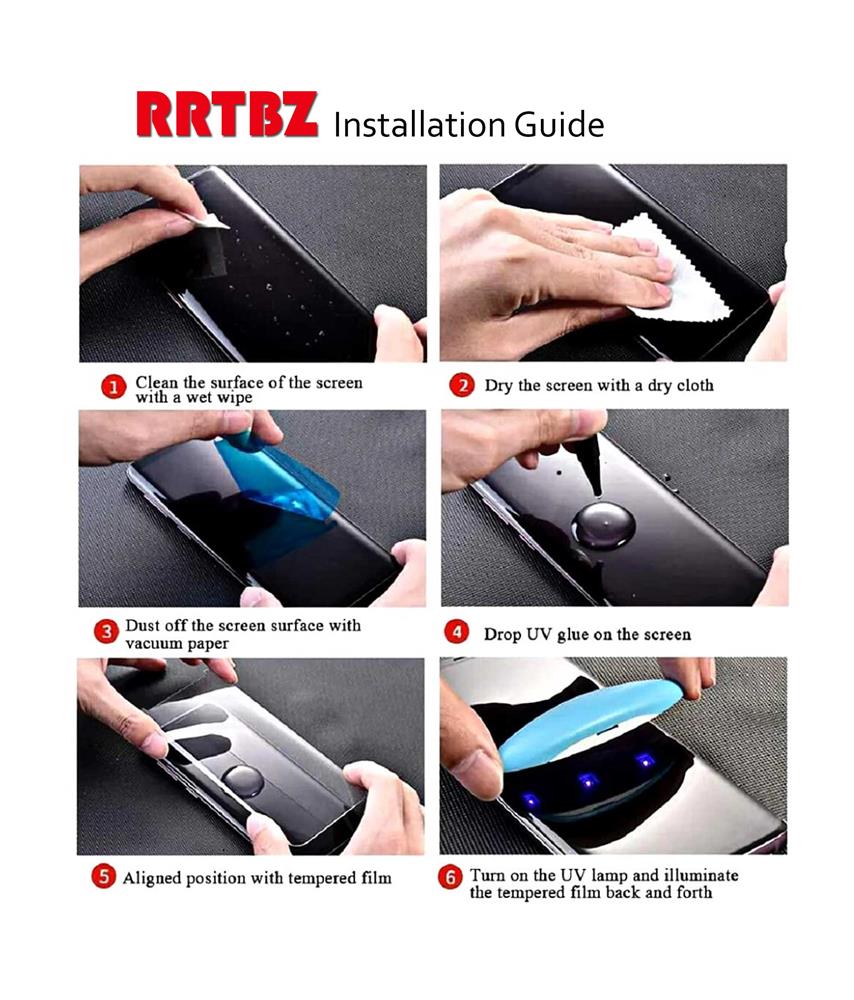 RRTBZ Installation Guide

1 Clean the surface of the screen with a wet wipe

2 Dry the screen with a dry cloth

3 Dust off the screen surface with vacuum paper

4 Drop UV glue on the screen

5 Aligned position with tempered film

6 Turn on the UV lamp and illuminate the tempered film back and forth